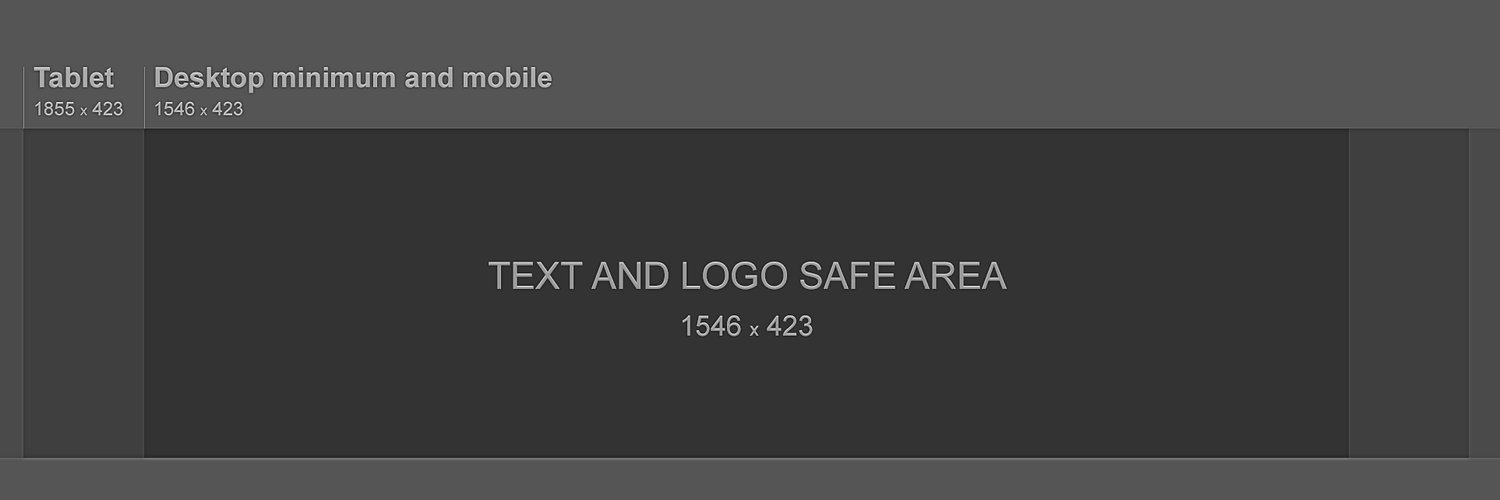 Tablet
1855 x 423

Desktop minimum and mobile
1546 x 423

TEXT AND LOGO SAFE AREA
1546 x 423