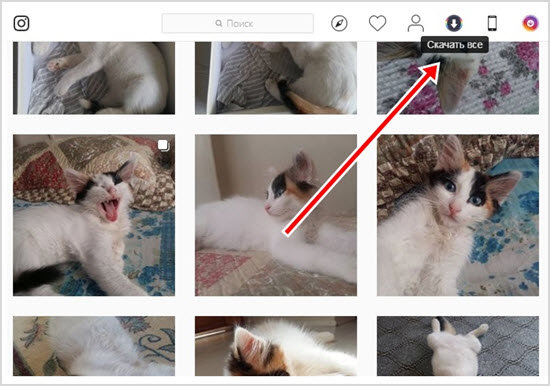 Поиск

Скачать все