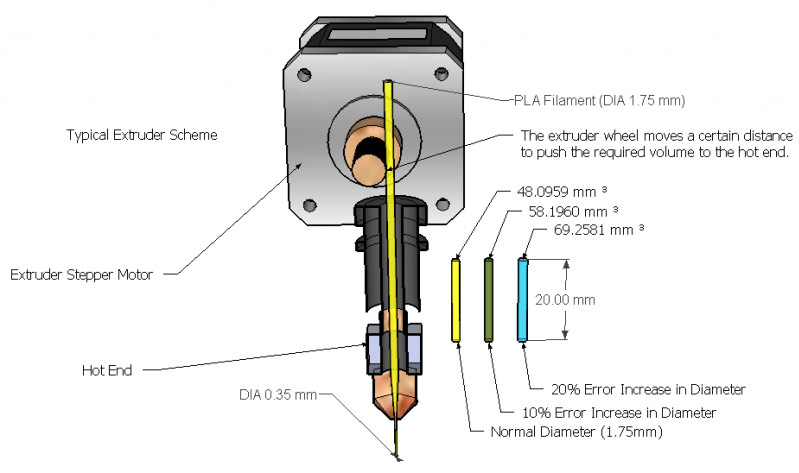 PLA Filament (DIA 1.75 mm)

Typical Extruder Scheme

The extruder wheel moves a certain distance to push the required volume to the hot end.

48.0959 mm $^3$

58.1960 mm $^3$

69.2581 mm $^3$

Extruder Stepper Motor

20.00 mm

Hot End

DIA 0.35 mm

20% Error Increase in Diameter

10% Error Increase in Diameter

Normal Diameter (1.75mm)