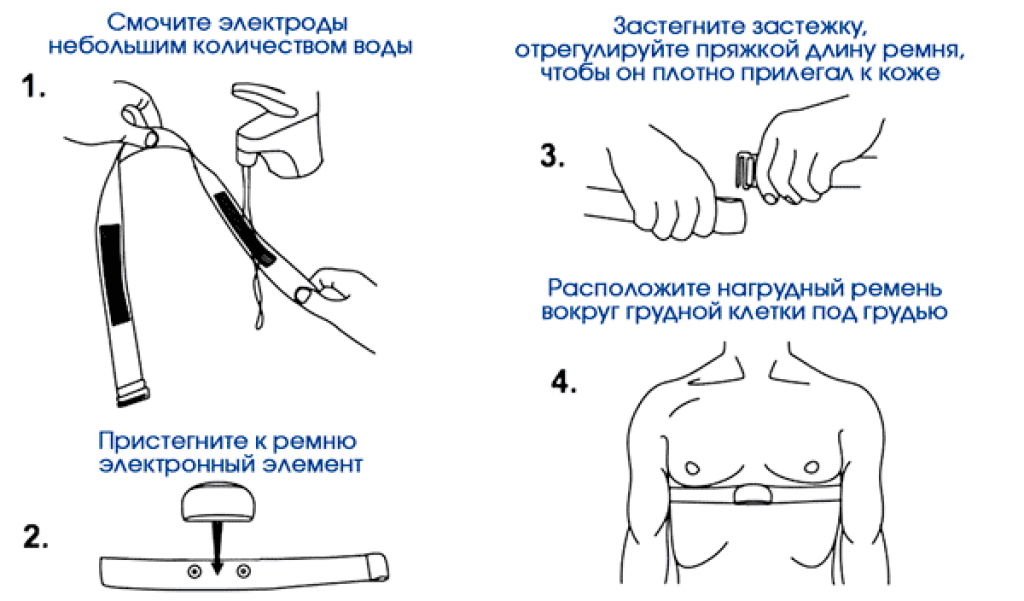 Смочите электроды небольшим количеством воды

1.

Пристегните к ремню электронный элемент

2.

Застегните застежку, отрегулируйте пряжкой длину ремня, чтобы он плотно прилегал к коже

3.

Расположите нагрудный ремень вокруг грудной клетки под грудью

4.