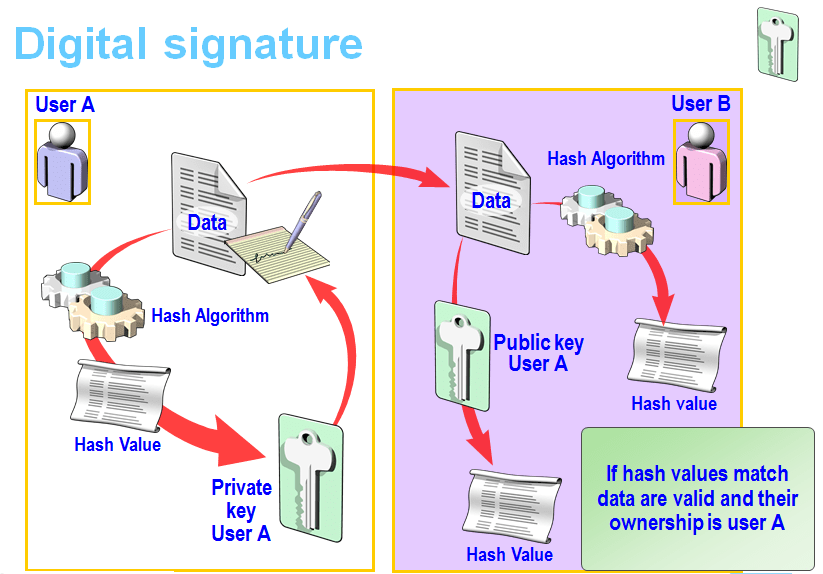 Digital signature

User A

Data

Hash Algorithm

Hash Value

Private key User A

User B

Data

Hash Algorithm

Public key User A

Hash value

Hash Value

If hash values match data are valid and their ownership is user A