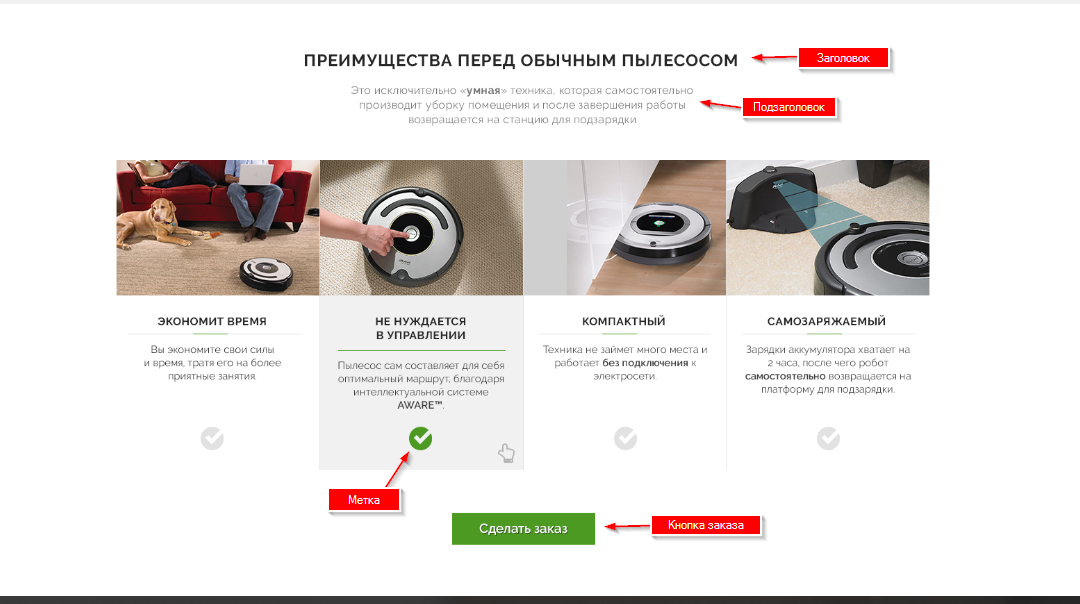 ПРЕИМУЩЕСТВА ПЕРЕД ОБЫЧНЫМ ПЫЛЕСОСОМ

Заголовок

Это исключительно «умная» техника, которая самостоятельно производит уборку помещения и после завершения работы возвращается на станцию для подзарядки

Подзаголовок

ЭКОНОМИТ ВРЕМЯ

Вы экономите свои силы и время, тратя его на более приятные занятия

НЕ НУЖДАЕТСЯ В УПРАВЛЕНИИ

Пылесос сам составляет для себя оптимальный маршрут, благодаря интеллектуальной системе AWARE™.

КОМПАКТНЫЙ

Техника не займет много места и работает без подключения к электросети.

САМОЗАРЯЖАЕМЫЙ

Зарядки аккумулятора хватает на 2 часа, после чего робот самостоятельно возвращается на платформу для подзарядки.

Метка

Сделать заказ

Кнопка заказа