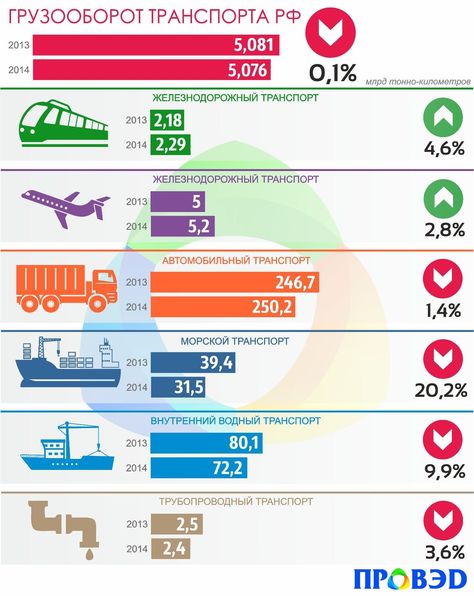 ГРУЗООБОРОТ ТРАНСПОРТА РФ

2013 5,081
2014 5,076
0,1%
млрд тонно-километров

ЖЕЛЕЗНОДОРОЖНЫЙ ТРАНСПОРТ
2013 2,18
2014 2,29
4,6%

ЖЕЛЕЗНОДОРОЖНЫЙ ТРАНСПОРТ
2013 5
2014 5,2
2,8%

АВТОМОБИЛЬНЫЙ ТРАНСПОРТ
2013 246,7
2014 250,2
1,4%

МОРСКОЙ ТРАНСПОРТ
2013 39,4
2014 31,5
20,2%

ВНУТРЕННИЙ ВОДНЫЙ ТРАНСПОРТ
2013 80,1
2014 72,2
9,9%

ТРУБОПРОВОДНЫЙ ТРАНСПОРТ
2013 2,5
2014 2,4
3,6%

ПРОВЭД