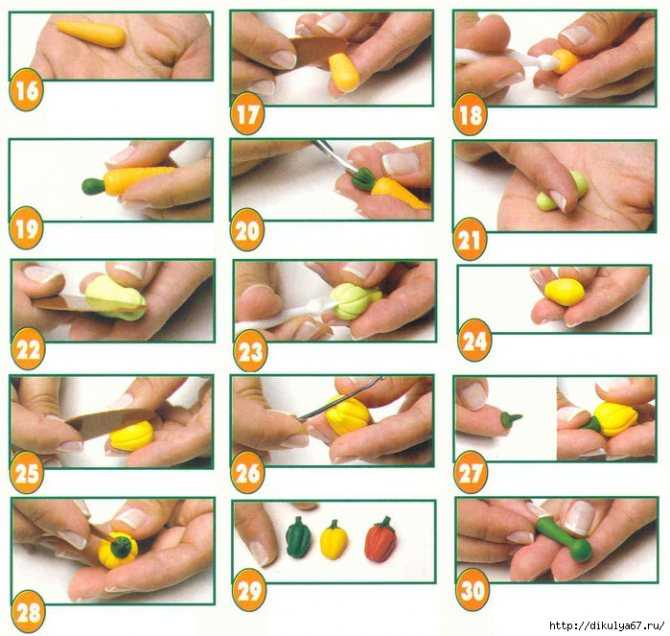 16

17

18

19

20

21

22

23

24

25

26

27

28

29

30

http://dikulya67.ru/