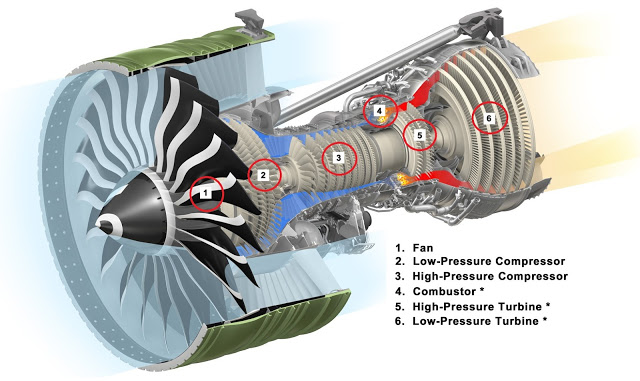 1
2
3
4
5
6

1. Fan
2. Low-Pressure Compressor
3. High-Pressure Compressor
4. Combustor *
5. High-Pressure Turbine *
6. Low-Pressure Turbine *