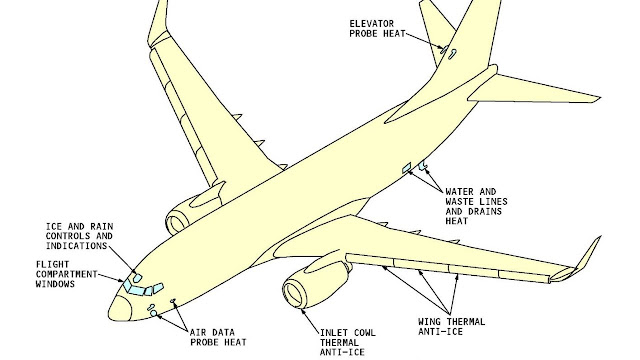 ELEVATOR PROBE HEAT

WATER AND WASTE LINES AND DRAINS HEAT

ICE AND RAIN CONTROLS AND INDICATIONS

FLIGHT COMPARTMENT WINDOWS

AIR DATA PROBE HEAT

INLET COWL THERMAL ANTI-ICE

WING THERMAL ANTI-ICE